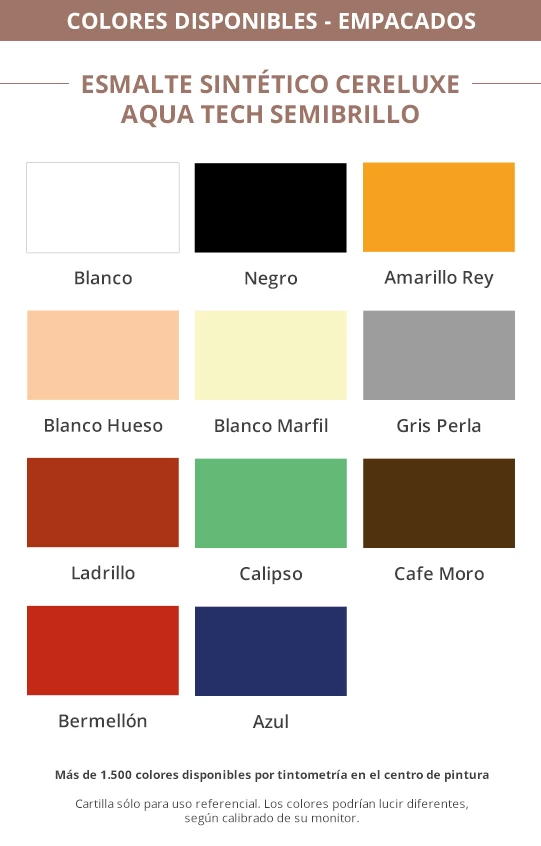 COLORES DISPONIBLES - EMPACADOS

ESMALTE SINTÉTICO CERELUXE
AQUA TECH SEMIBRILLO

Blanco

Negro

Amarillo Rey

Blanco Hueso

Blanco Marfil

Gris Perla

Ladrillo

Calipso

Cafe Moro

Bermellón

Azul

Más de 1.500 colores disponibles por tintometría en el centro de pintura

Cartilla sólo para uso referencial. Los colores podrían lucir diferentes, según calibrado de su monitor.